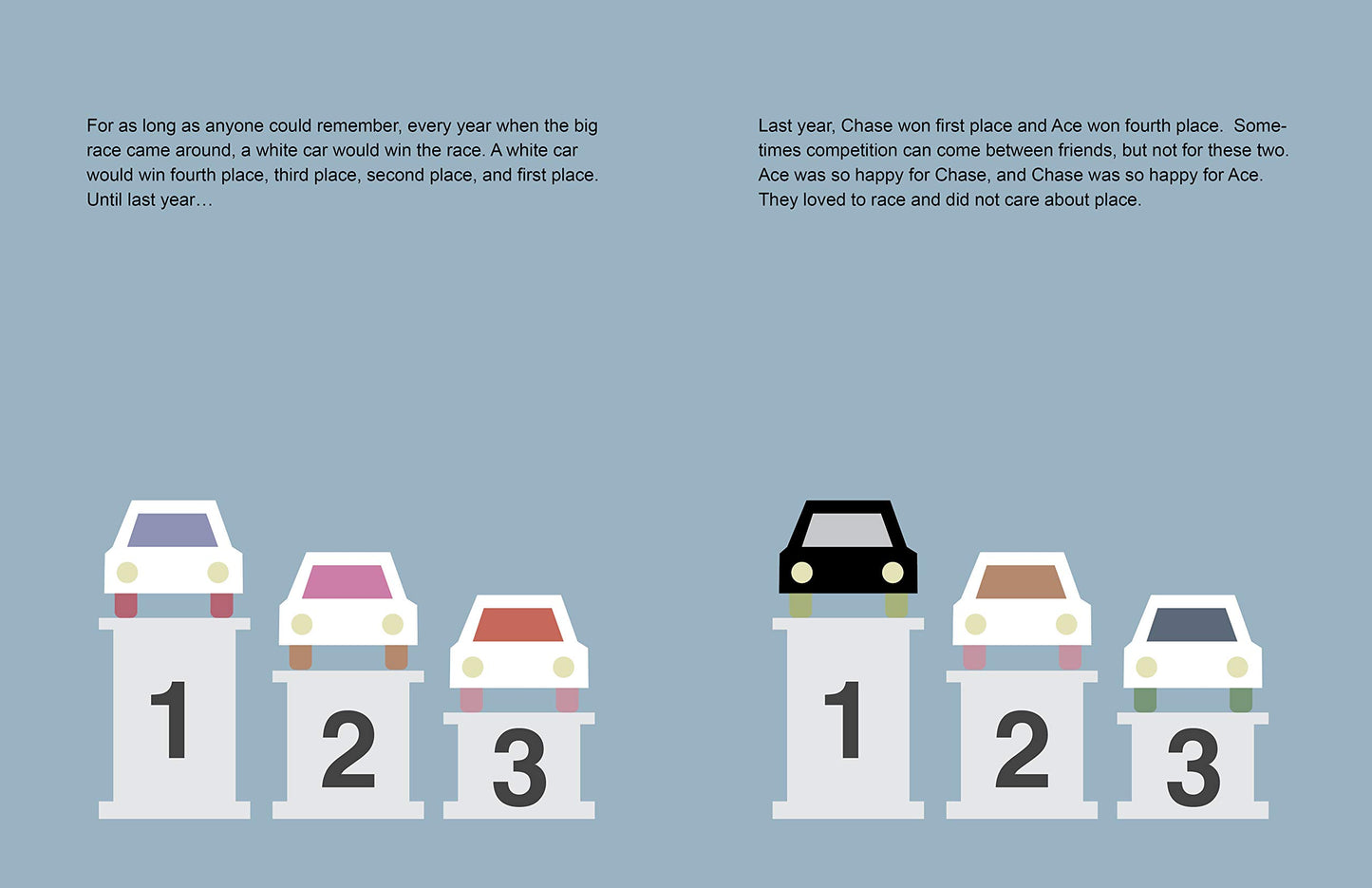 For as long as anyone could remember, every year when the big race came around, a white car would win the race. A white car would win fourth place, third place, second place, and first place. Until last year…

1

2

3

Last year, Chase won first place and Ace won fourth place. Sometimes competition can come between friends, but not for these two. Ace was so happy for Chase, and Chase was so happy for Ace. They loved to race and did not care about place.

1

2

3